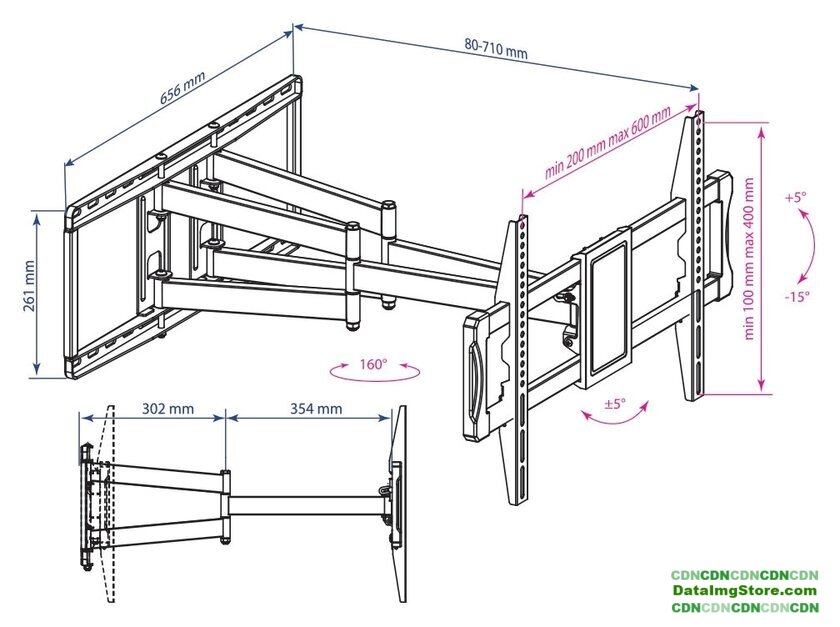 656 mm

80-710 mm

min 200 mm max 600 mm

min 100 mm max 400 mm

+5°

-15°

261 mm

160°

±5°

302 mm

354 mm

CDNCDNCDNCDNCDN
DataImgStore.com
CDNCDNCDNCDNCDN