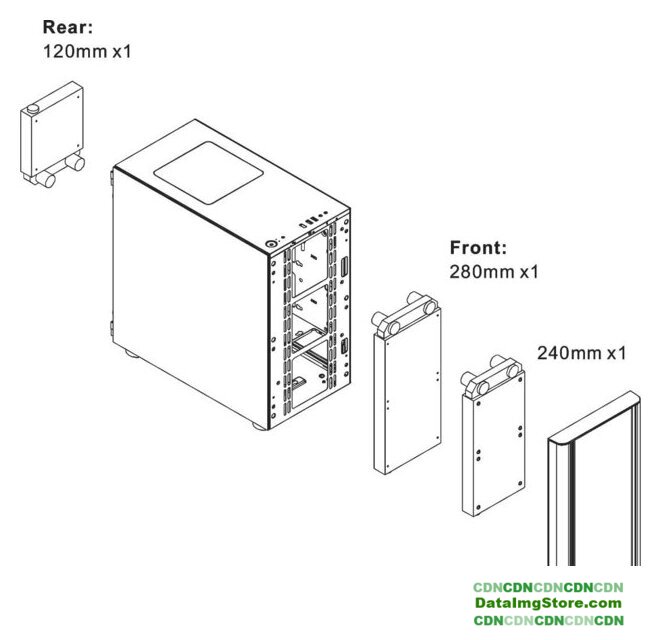 Rear:
120mm x1

Front:
280mm x1

240mm x1

CDNCDNCDNCDNCDN
DataImgStore.com
CDNCDNCDNCDNCDN