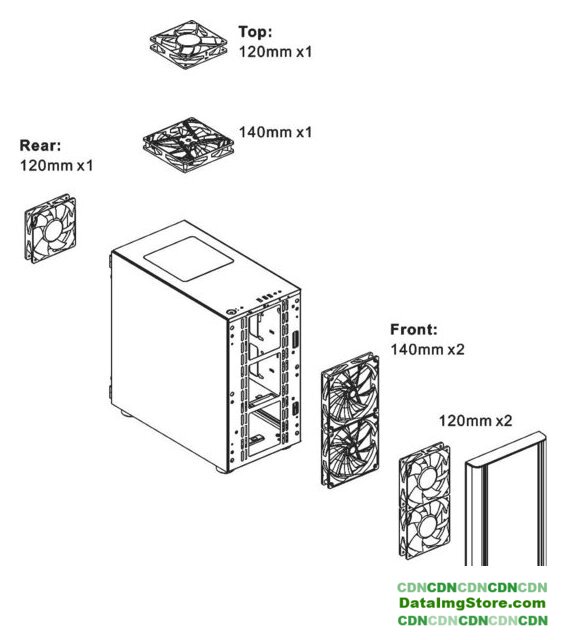 Top:
120mm x1

140mm x1

Rear:
120mm x1

Front:
140mm x2

120mm x2

CDNCDNCDNCDNCDN
DataImgStore.com
CDNCDNCDNCDNCDN