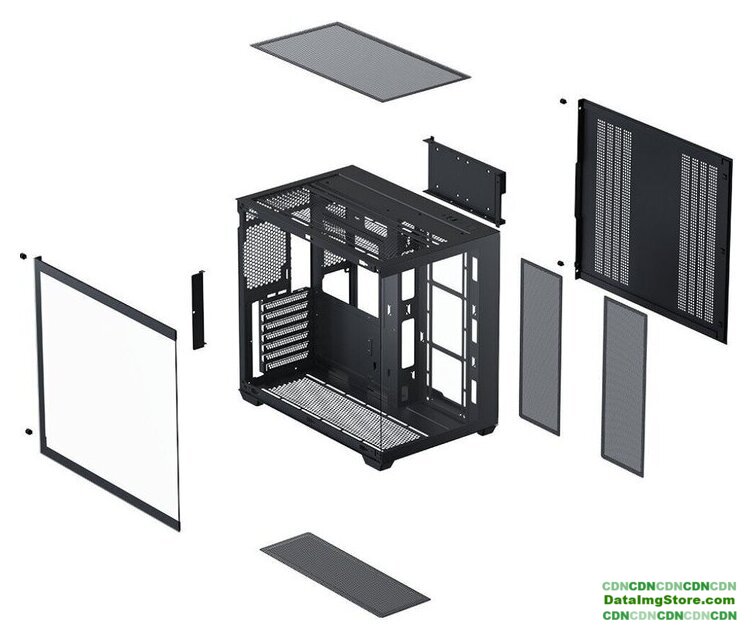 CDNCDNCDNCDNCDN
DataImgStore.com
CDNCDNCDNCDNCDN