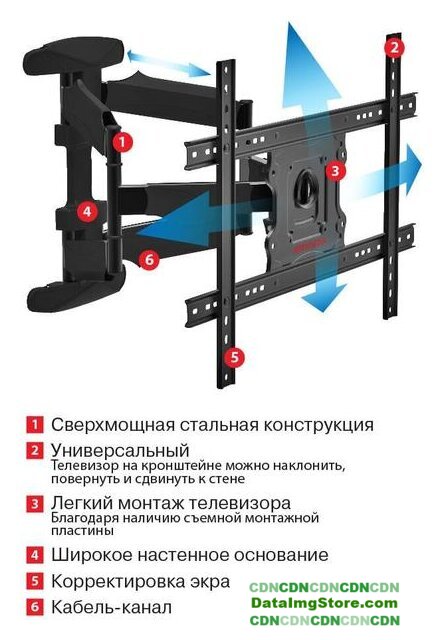 1
2
3
4
5
6

1 Сверхмощная стальная конструкция

2 Универсальный
Телевизор на кронштейне можно наклонить, повернуть и сдвинуть к стене

3 Легкий монтаж телевизора
Благодаря наличию съемной монтажной пластины

4 Широкое настенное основание

5 Корректировка экра

6 Кабель-канал

CDNCDNCDNCDNCDN
DataImgStore.com
CDNCDNCDNCDNCDN