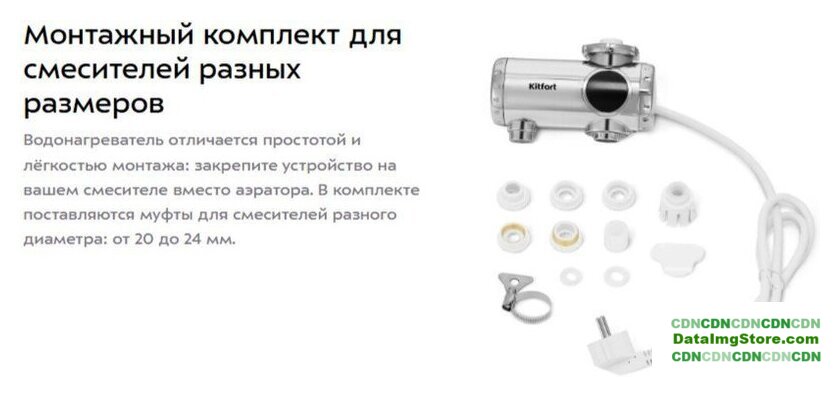 Монтажный комплект для смесителей разных размеров

Водонагреватель отличается простотой и лёгкостью монтажа: закрепите устройство на вашем смесителе вместо аэратора. В комплекте поставляются муфты для смесителей разного диаметра: от 20 до 24 мм.

Kitfort

CDNCDNCDNCDNCDN
DataImgStore.com
CDNCDNCDNCDNCDN