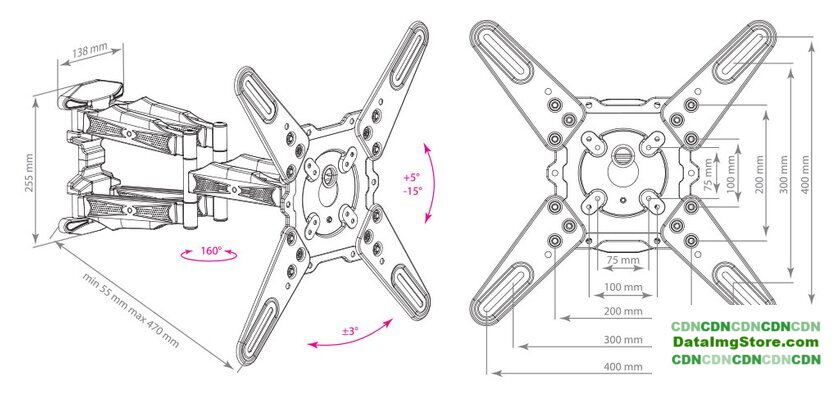 138 mm

255 mm

min 55 mm max 470 mm

160°

+5°
-15°

±3°

75 mm
100 mm
200 mm
300 mm
400 mm

75 mm
100 mm
200 mm
300 mm
400 mm

CDNCDNCDNCDNCDN
DataImgStore.com
CDNCDNCDNCDNCDN