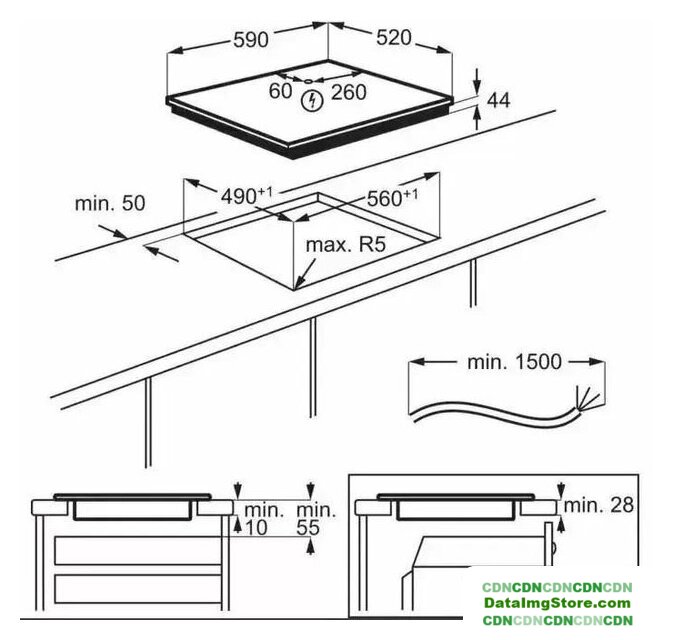 590
520
60
260
44
min. 50
$490^{+1}$
$560^{+1}$
max. R5
min. 1500
min.
10
min.
55
min. 28
CDNCDNCDNCDNCDN
DataImgStore.com
CDNCDNCDNCDNCDN