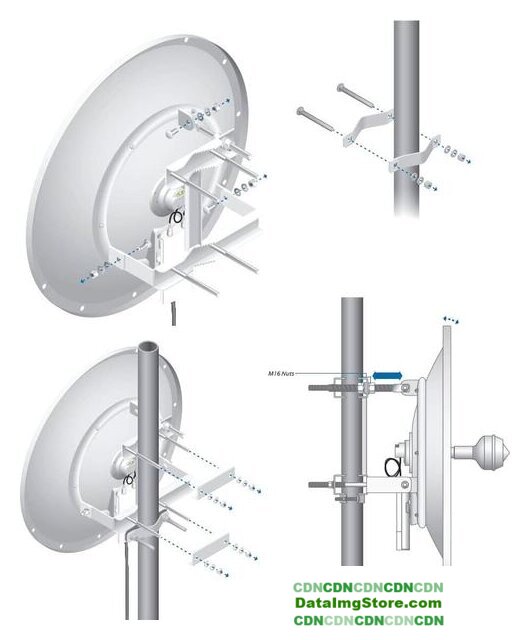 M16 Nuts

CDNCDNCDNCDNCDN
DataImgStore.com
CDNCDNCDNCDNCDN