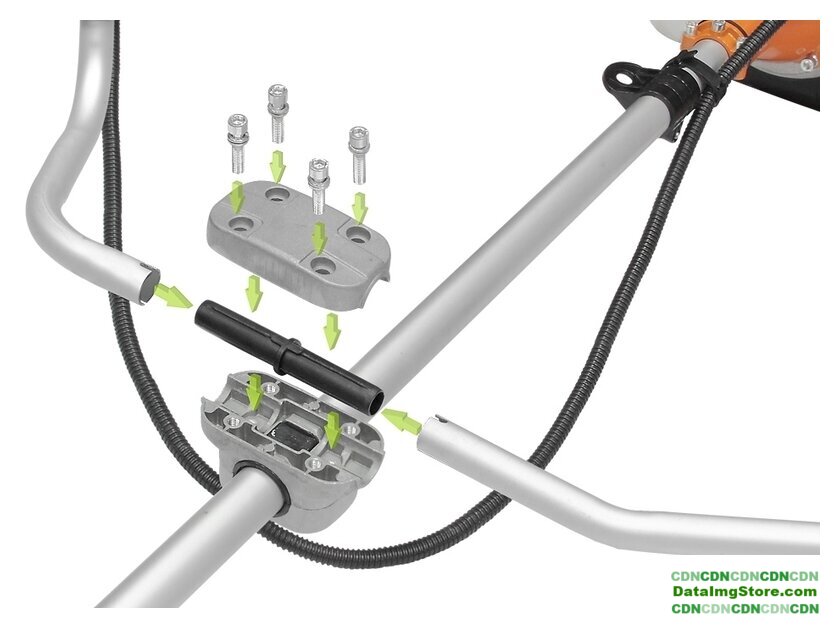 CDNCDNCDNCDNCDN
DataImgStore.com
CDNCDNCDNCDNCDN