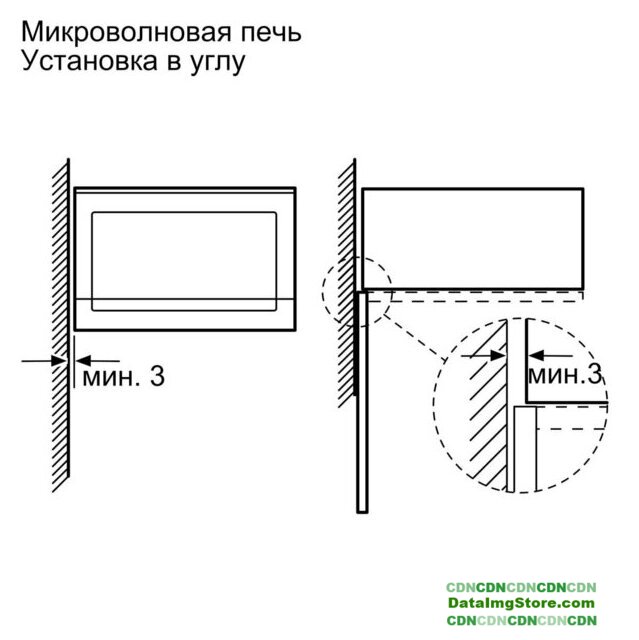 Микроволновая печь
Установка в углу

мин. 3

мин.3

CDNCDNCDNCDNCDN
DataImgStore.com
CDNCDNCDNCDNCDN