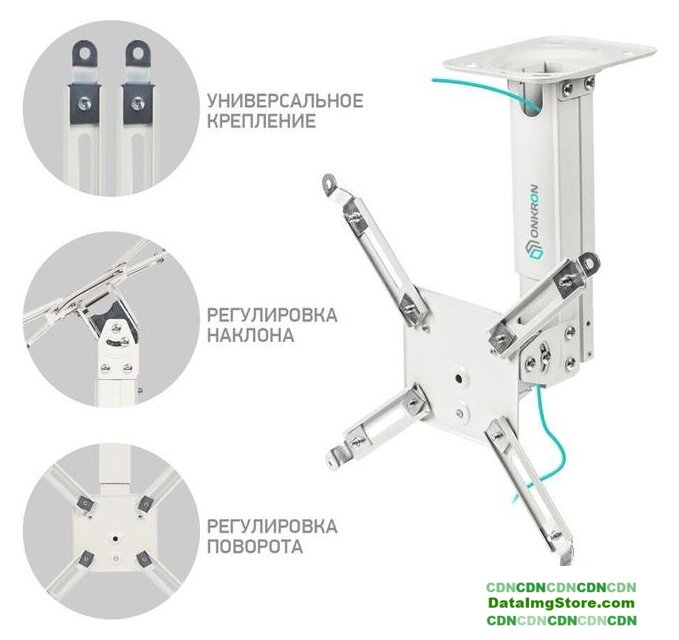 УНИВЕРСАЛЬНОЕ КРЕПЛЕНИЕ

РЕГУЛИРОВКА НАКЛОНА

РЕГУЛИРОВКА ПОВОРОТА

ONKRON

CDNCDNCDNCDNCDN
DataImgStore.com
CDNCDNCDNCDNCDN