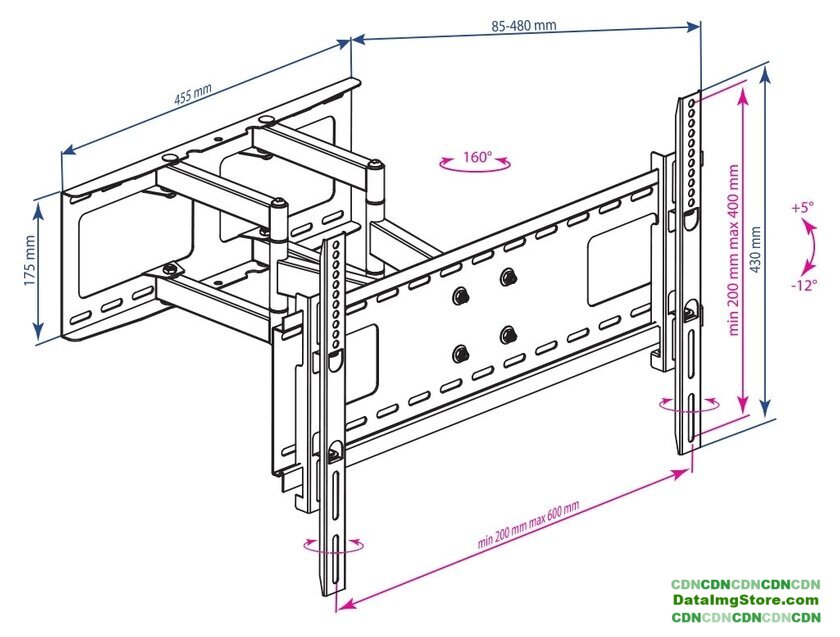 85-480 mm

455 mm

160°

175 mm

min 200 mm max 400 mm

430 mm

+5°

-12°

min 200 mm max 600 mm

CDNCDNCDNCDNCDN
DataImgStore.com
CDNCDNCDNCDNCDN