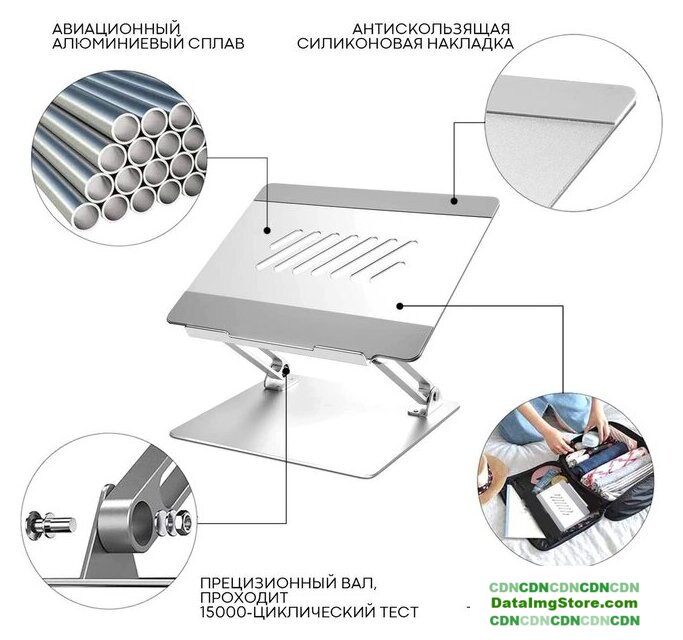 АВИАЦИОННЫЙ АЛЮМИНИЕВЫЙ СПЛАВ

АНТИСКОЛЬЗЯЩАЯ СИЛИКОНОВАЯ НАКЛАДКА

ПРЕЦИЗИОННЫЙ ВАЛ, ПРОХОДИТ 15000-ЦИКЛИЧЕСКИЙ ТЕСТ

CDNCDNCDNCDNCDN
DataImgStore.com
CDNCDNCDNCDNCDN