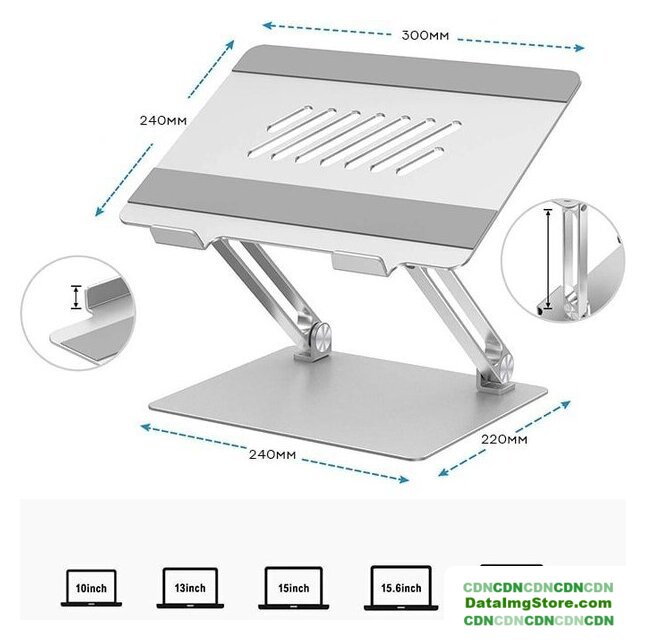 300MM

240MM

240MM

220MM

10inch

13inch

15inch

15.6inch

CDNCDNCDNCDNCDN
DataImgStore.com
CDNCDNCDNCDNCDN