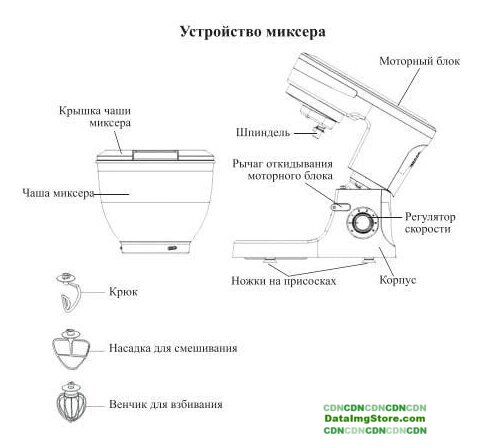 Устройство миксера

Моторный блок

Крышка чаши миксера

Шпиндель

Рычаг откидывания моторного блока

Чаша миксера

Регулятор скорости

Ножки на присосках

Корпус

Крюк

Насадка для смешивания

Венчик для взбивания

CDNCDNCDNCDNCDN
DataImgStore.com
CDNCDNCDNCDNCDN