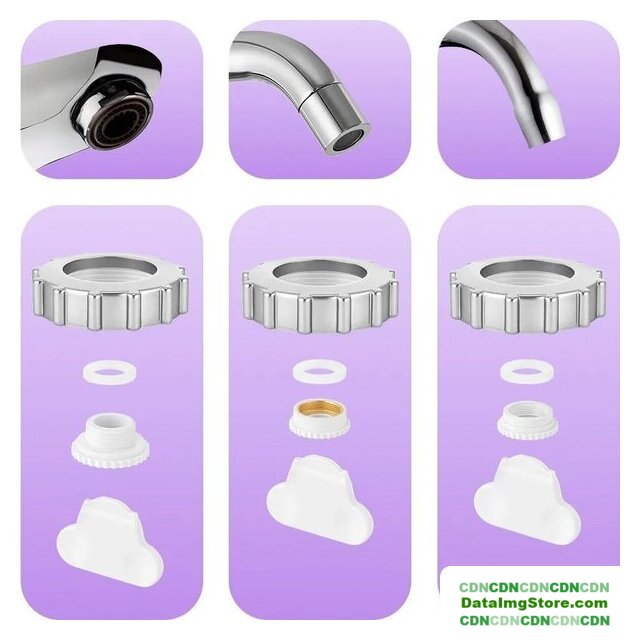 CDNCDNCDNCDNCDN
DataImgStore.com
CDNCDNCDNCDNCDN