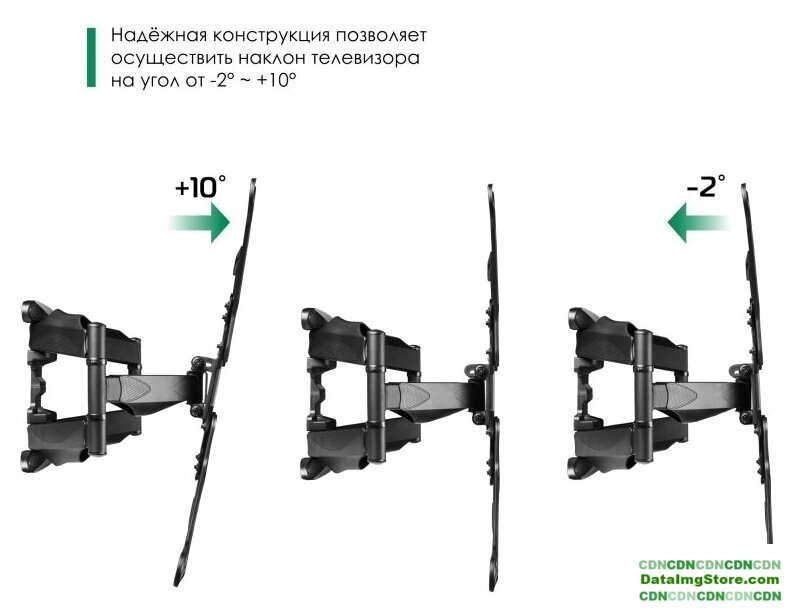 Надёжная конструкция позволяет осуществить наклон телевизора на угол от -2° ~ +10°

+10°

-2°

CDNCDNCDNCDNCDN
DataImgStore.com
CDNCDNCDNCDNCDN