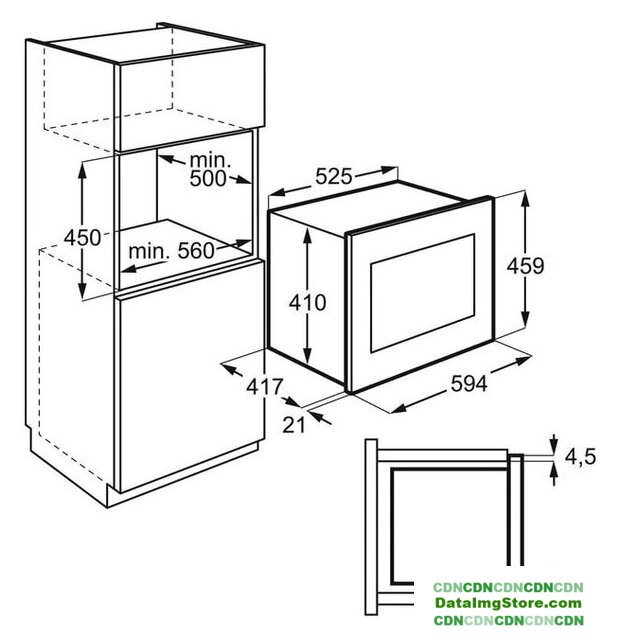 min.
500
450
min. 560
525
410
459
417
21
594
4,5
CDNCDNCDNCDNCDN
DataImgStore.com
CDNCDNCDNCDNCDN