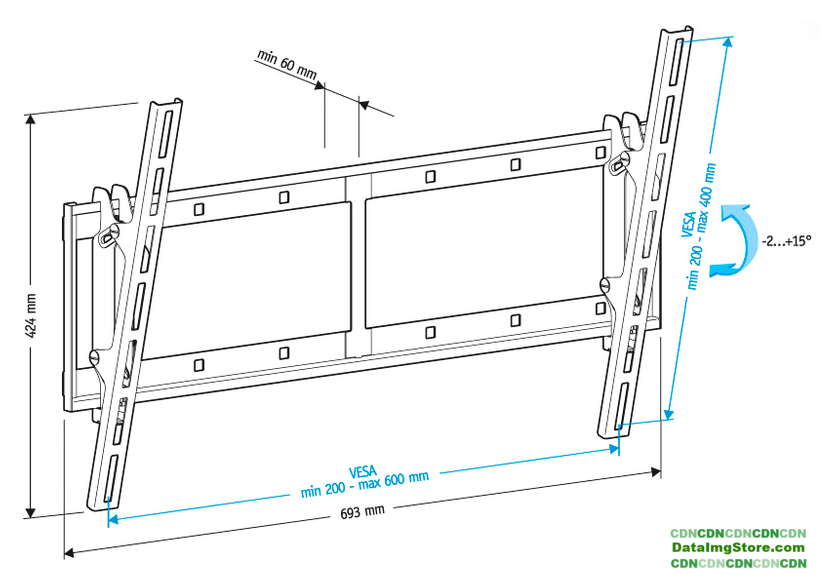 min 60 mm

424 mm

VESA
min 200 - max 400 mm

-2...+15°

VESA
min 200 - max 600 mm

693 mm

CDNCDNCDNCDNCDN
DataImgStore.com
CDNCDNCDNCDNCDN