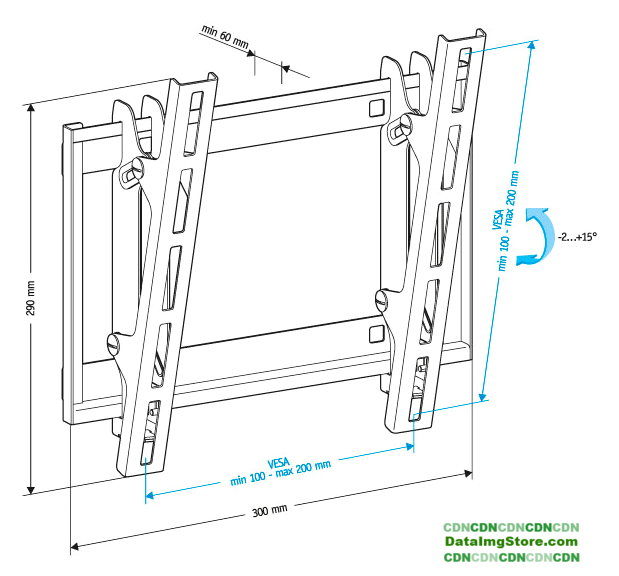 min 60 mm

290 mm

VESA
min 100 - max 200 mm

-2...+15°

VESA
min 100 - max 200 mm

300 mm

CDNCDNCDNCDNCDN
DataImgStore.com
CDNCDNCDNCDNCDN