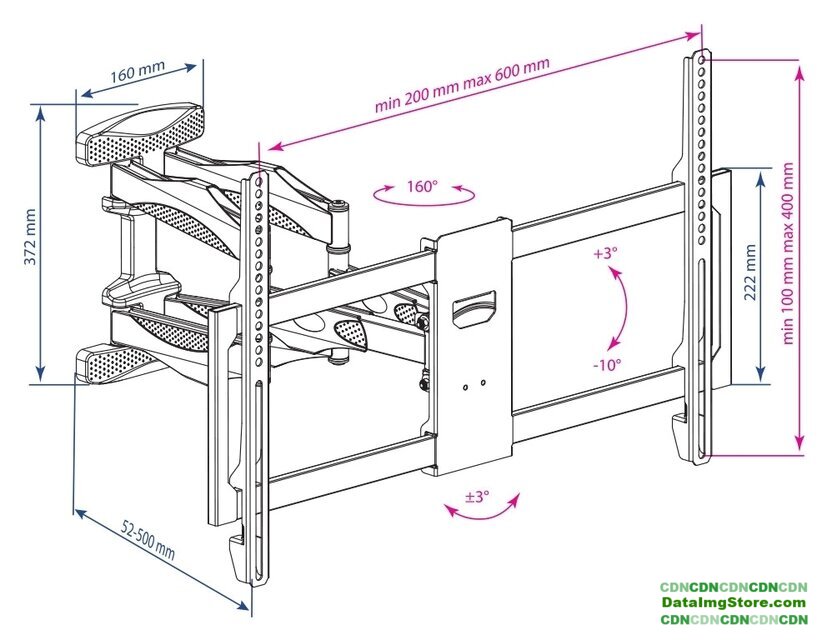 160 mm

min 200 mm max 600 mm

372 mm

160°

+3°

-10°

222 mm

min 100 mm max 400 mm

±3°

52-500 mm

CDNCDNCDNCDNCDN
DataImgStore.com
CDNCDNCDNCDNCDN