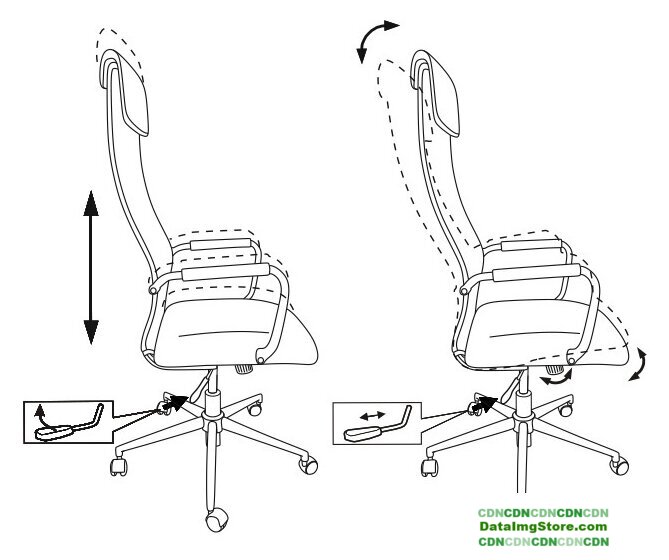 CDNCDNCDNCDNCDN
DataImgStore.com
CDNCDNCDNCDNCDN