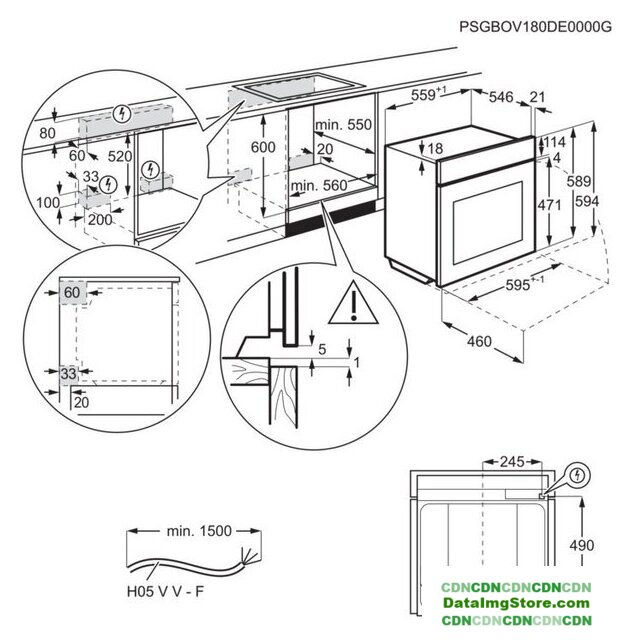 PSGBOV180DE0000G

80
60
520
33
100
200

600
min. 550
20
min. 560

$559^{+1}$
546
21
18
114
4
589
594
471
$595^{+-1}$
460

60
33
20

5
1

245
490

min. 1500
H05 V V - F

CDNCDNCDNCDNCDN
DataImgStore.com
CDNCDNCDNCDNCDN