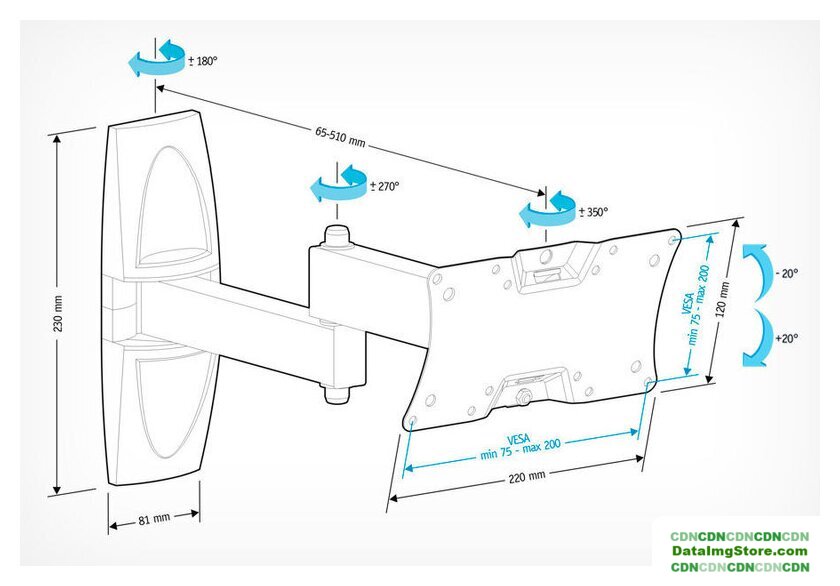 ± 180°

65-510 mm

± 270°

± 350°

230 mm

VESA
min 75 - max 200

120 mm

- 20°

+20°

VESA
min 75 - max 200

220 mm

81 mm

CDNCDNCDNCDNCDN
DataImgStore.com
CDNCDNCDNCDNCDN