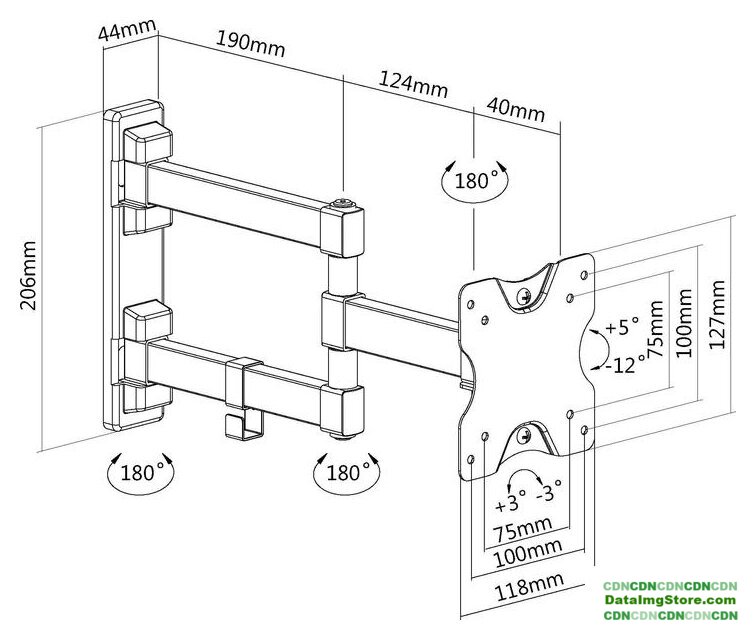 44mm
190mm
124mm
40mm
180°
206mm
+5°
-12°
75mm
100mm
127mm
180°
180°
+3° -3°
75mm
100mm
118mm
CDNCDNCDNCDNCDN
DataImgStore.com
CDNCDNCDNCDNCDN