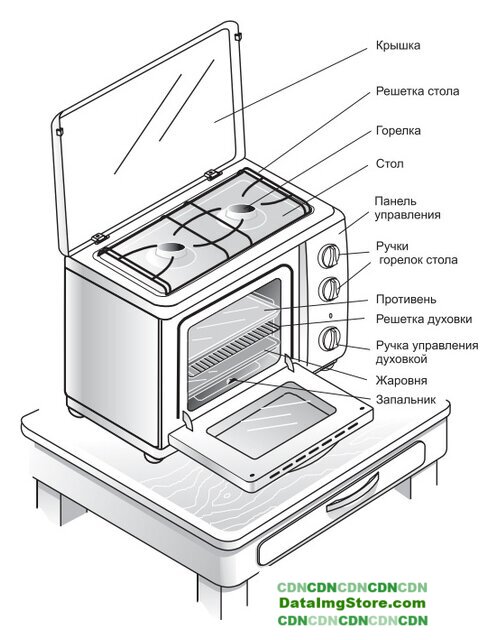 Крышка
Решетка стола
Горелка
Стол
Панель управления
Ручки горелок стола
Противень
Решетка духовки
Ручка управления духовкой
Жаровня
Запальник

CDNCDNCDNCDNCDN
DataImgStore.com
CDNCDNCDNCDNCDN