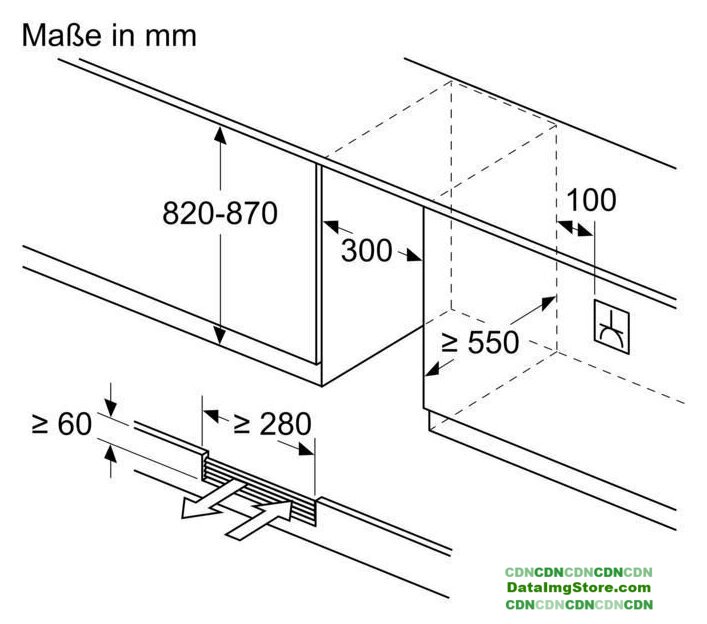 Maße in mm

820-870

300

100

≥ 550

≥ 60

≥ 280

CDNCDNCDNCDNCDN
DataImgStore.com
CDNCDNCDNCDNCDN