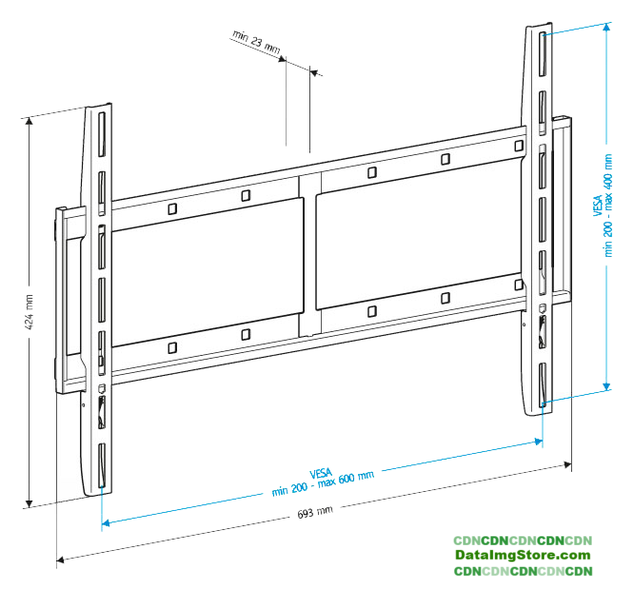 min 23 mm

424 mm

VESA
min 200 - max 400 mm

VESA
min 200 - max 600 mm

693 mm

CDNCDNCDNCDNCDN
DataImgStore.com
CDNCDNCDNCDNCDN