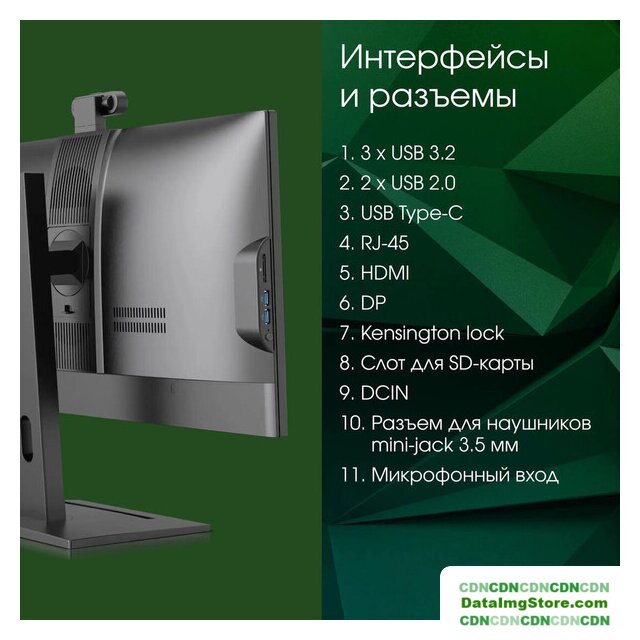 Интерфейсы и разъемы

1. 3 x USB 3.2
2. 2 x USB 2.0
3. USB Type-C
4. RJ-45
5. HDMI
6. DP
7. Kensington lock
8. Слот для SD-карты
9. DCIN
10. Разъем для наушников mini-jack 3.5 мм
11. Микрофонный вход

CDNCDNCDNCDNCDN
DataImgStore.com
CDNCDNCDNCDNCDN