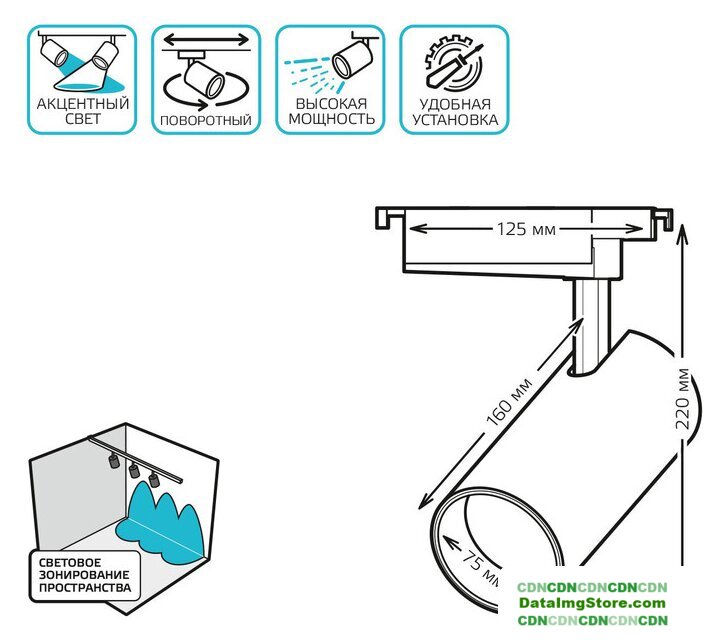 АКЦЕНТНЫЙ СВЕТ

ПОВОРОТНЫЙ

ВЫСОКАЯ МОЩНОСТЬ

УДОБНАЯ УСТАНОВКА

125 мм

160 мм

220 мм

75 мм

СВЕТОВОЕ ЗОНИРОВАНИЕ ПРОСТРАНСТВА

CDNCDNCDNCDNCDN
DataImgStore.com
CDNCDNCDNCDNCDN