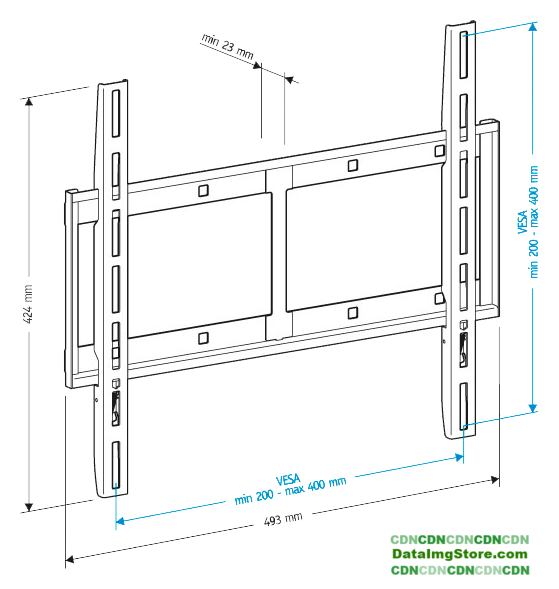 min 23 mm

424 mm

VESA
min 200 - max 400 mm

VESA
min 200 - max 400 mm

493 mm

CDNCDNCDNCDNCDN
DataImgStore.com
CDNCDNCDNCDNCDN