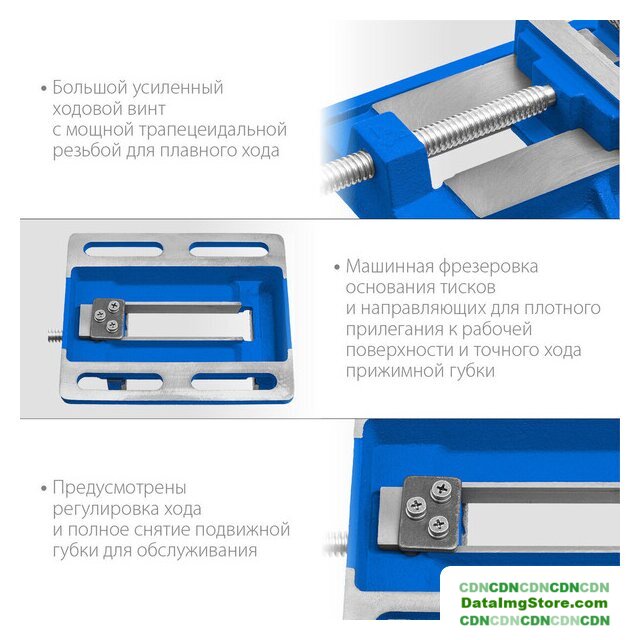 • Большой усиленный ходовой винт с мощной трапецеидальной резьбой для плавного хода

• Машинная фрезеровка основания тисков и направляющих для плотного прилегания к рабочей поверхности и точного хода прижимной губки

• Предусмотрены регулировка хода и полное снятие подвижной губки для обслуживания

CDNCDNCDNCDNCDN
DataImgStore.com
CDNCDNCDNCDNCDN