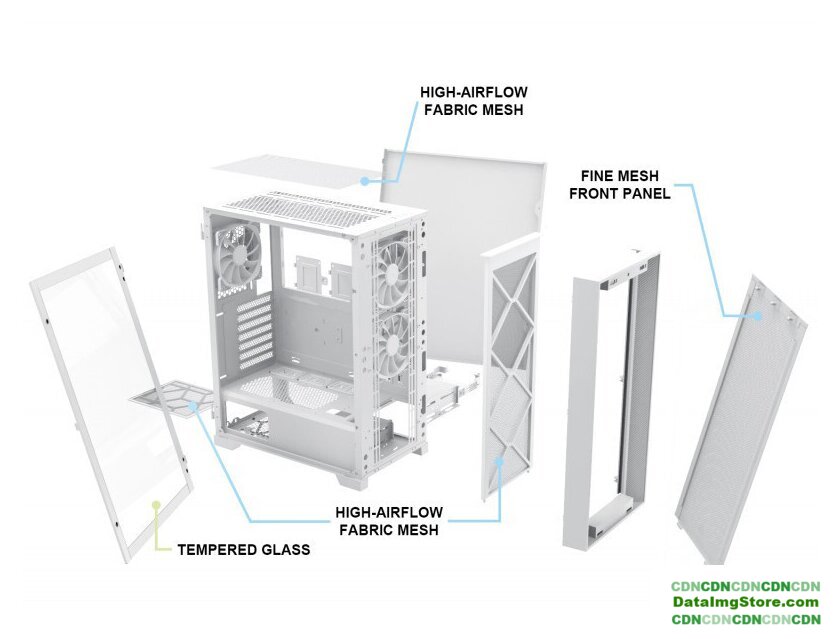 HIGH-AIRFLOW
FABRIC MESH

FINE MESH
FRONT PANEL

HIGH-AIRFLOW
FABRIC MESH

TEMPERED GLASS

CDNCDNCDNCDNCDN
DataImgStore.com
CDNCDNCDNCDNCDN